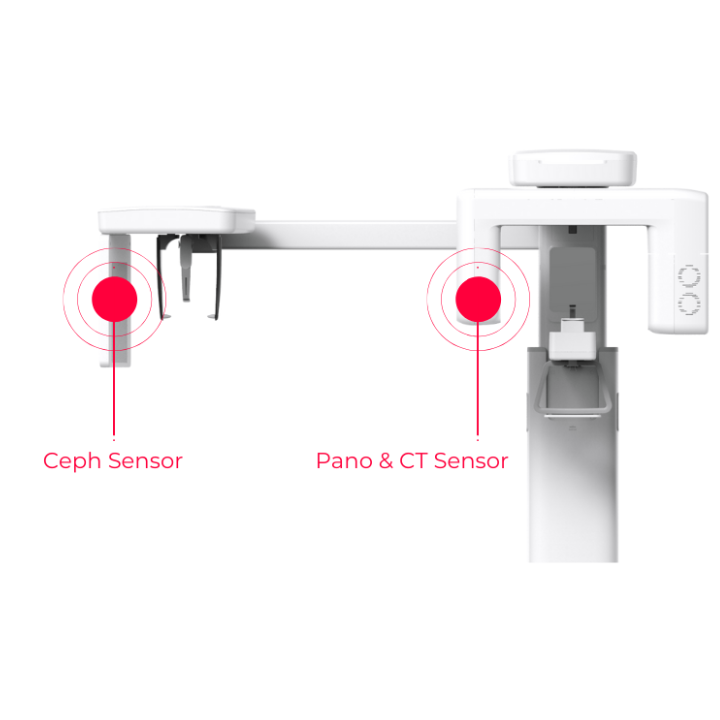 Ceph Sensor

Pano & CT Sensor