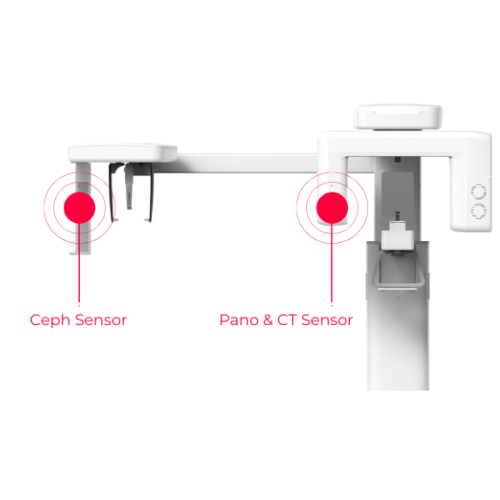 Ceph Sensor

Pano & CT Sensor